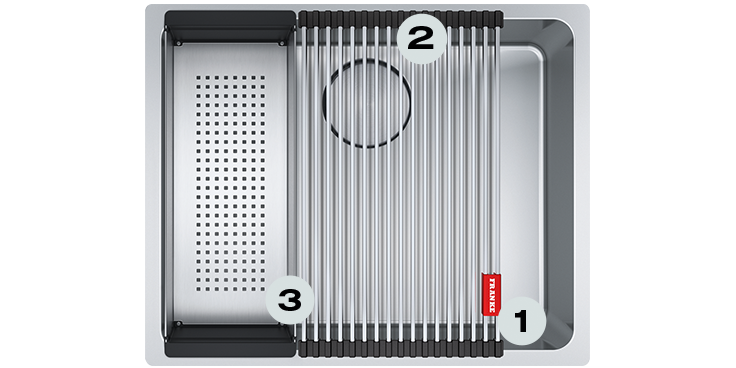 2
3
FRANKE
1