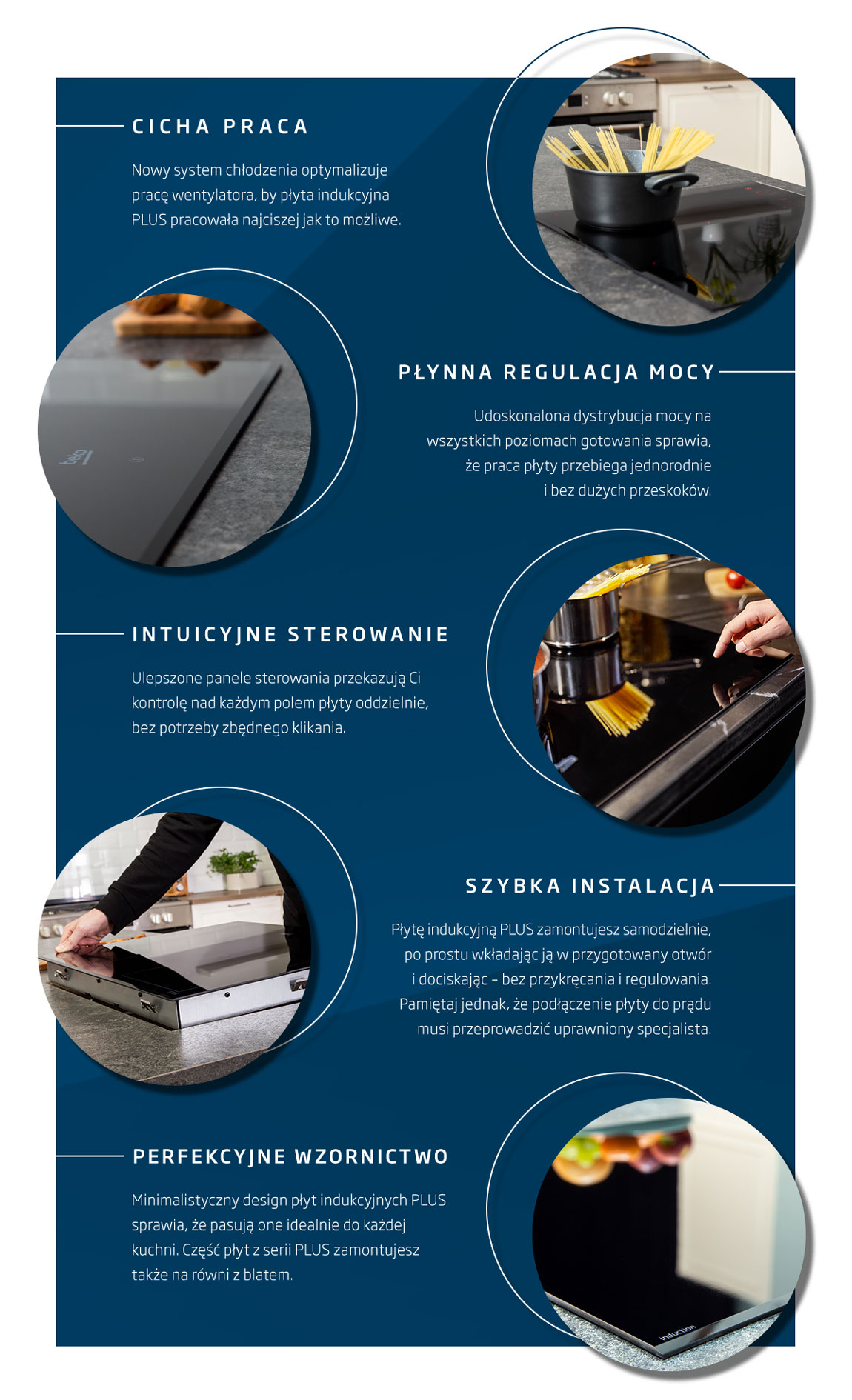 CICHA PRACA

Nowy system chłodzenia optymalizuje pracę wentylatora, by płyta indukcyjna PLUS pracowała najciszej jak to możliwe.

beko

PŁYNNA REGULACJA MOCY

Udoskonalona dystrybucja mocy na wszystkich poziomach gotowania sprawia, że praca płyty przebiega jednorodnie i bez dużych przeskoków.

INTUICYJNE STEROWANIE

Ulepszone panele sterowania przekazują Ci kontrolę nad każdym polem płyty oddzielnie, bez potrzeby zbędnego klikania.

SZYBKA INSTALACJA

Płytę indukcyjną PLUS zamontujesz samodzielnie, po prostu wkładając ją w przygotowany otwór i dociskając – bez przykręcania i regulowania. Pamiętaj jednak, że podłączenie płyty do prądu musi przeprowadzić uprawniony specjalista.

PERFEKCYJNE WZORNICTWO

Minimalistyczny design płyt indukcyjnych PLUS sprawia, że pasują one idealnie do każdej kuchni. Część płyt z serii PLUS zamontujesz także na równi z blatem.

induction