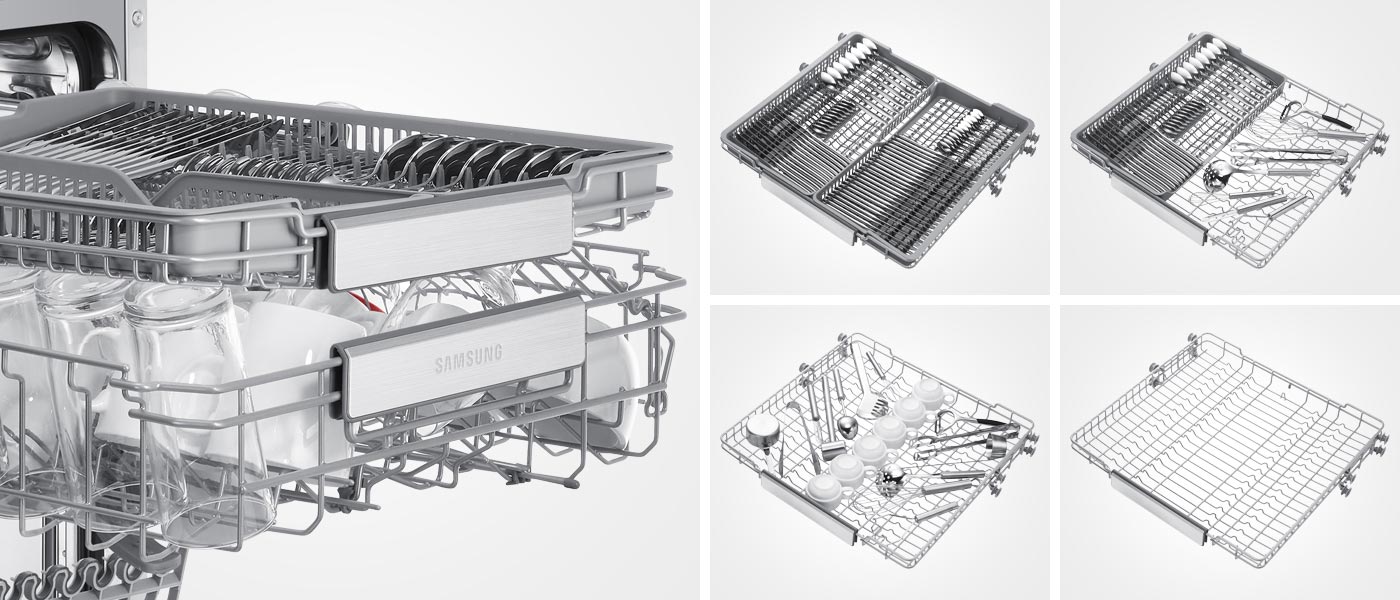 SAMSUNG