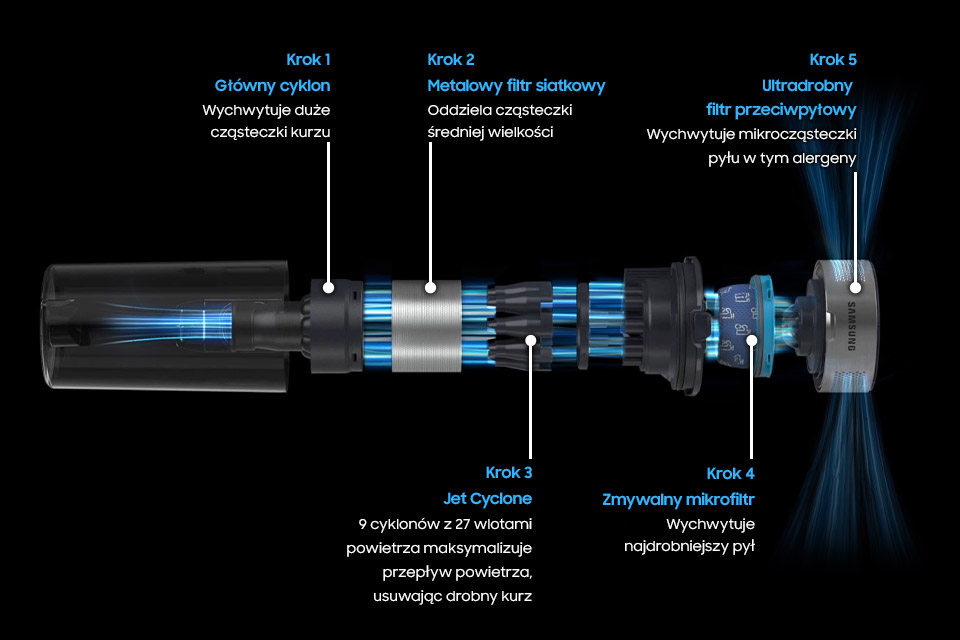 Krok 1
Główny cyklon
Wychwytuje duże cząsteczki kurzu

Krok 2
Metalowy filtr siatkowy
Oddziela cząsteczki średniej wielkości

Krok 5
Ultradrobny filtr przeciwpyłowy
Wychwytuje mikrocząsteczki pyłu w tym alergeny

SAMSUNG

Krok 3
Jet Cyclone
9 cyklonów z 27 wlotami powietrza maksymalizuje przepływ powietrza, usuwając drobny kurz

Krok 4
Zmywalny mikrofiltr
Wychwytuje najdrobniejszy pył