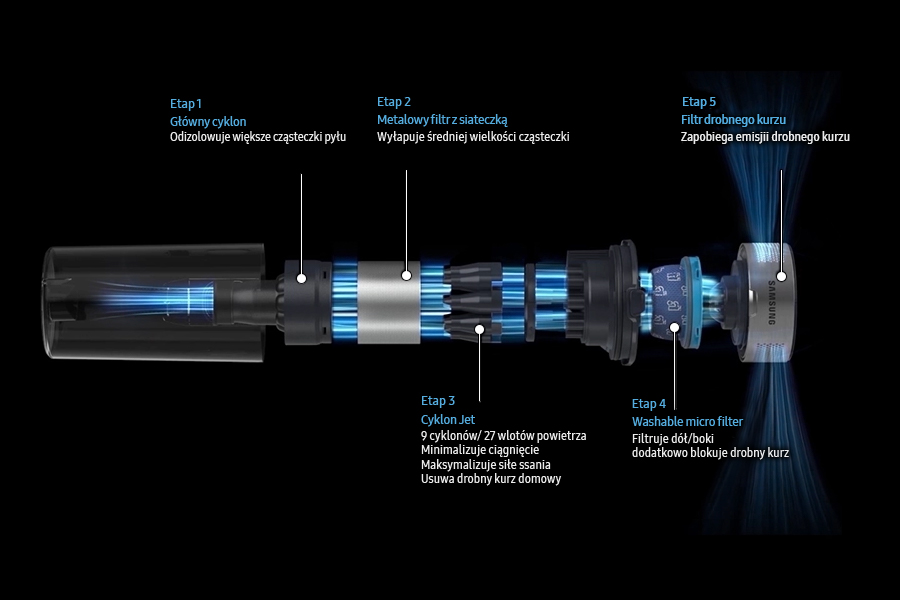 Etap 1
Główny cyklon
Odizolowuje większe cząsteczki pyłu

Etap 2
Metalowy filtr z siateczką
Wyłapuje średniej wielkości cząsteczki

Etap 5
Filtr drobnego kurzu
Zapobiega emisjii drobnego kurzu

SAMSUNG

Etap 3
Cyklon Jet
9 cyklonów/ 27 wlotów powietrza
Minimalizuje ciągnięcie
Maksymalizuje siłe ssania
Usuwa drobny kurz domowy

Etap 4
Washable micro filter
Filtruje dół/boki
dodatkowo blokuje drobny kurz