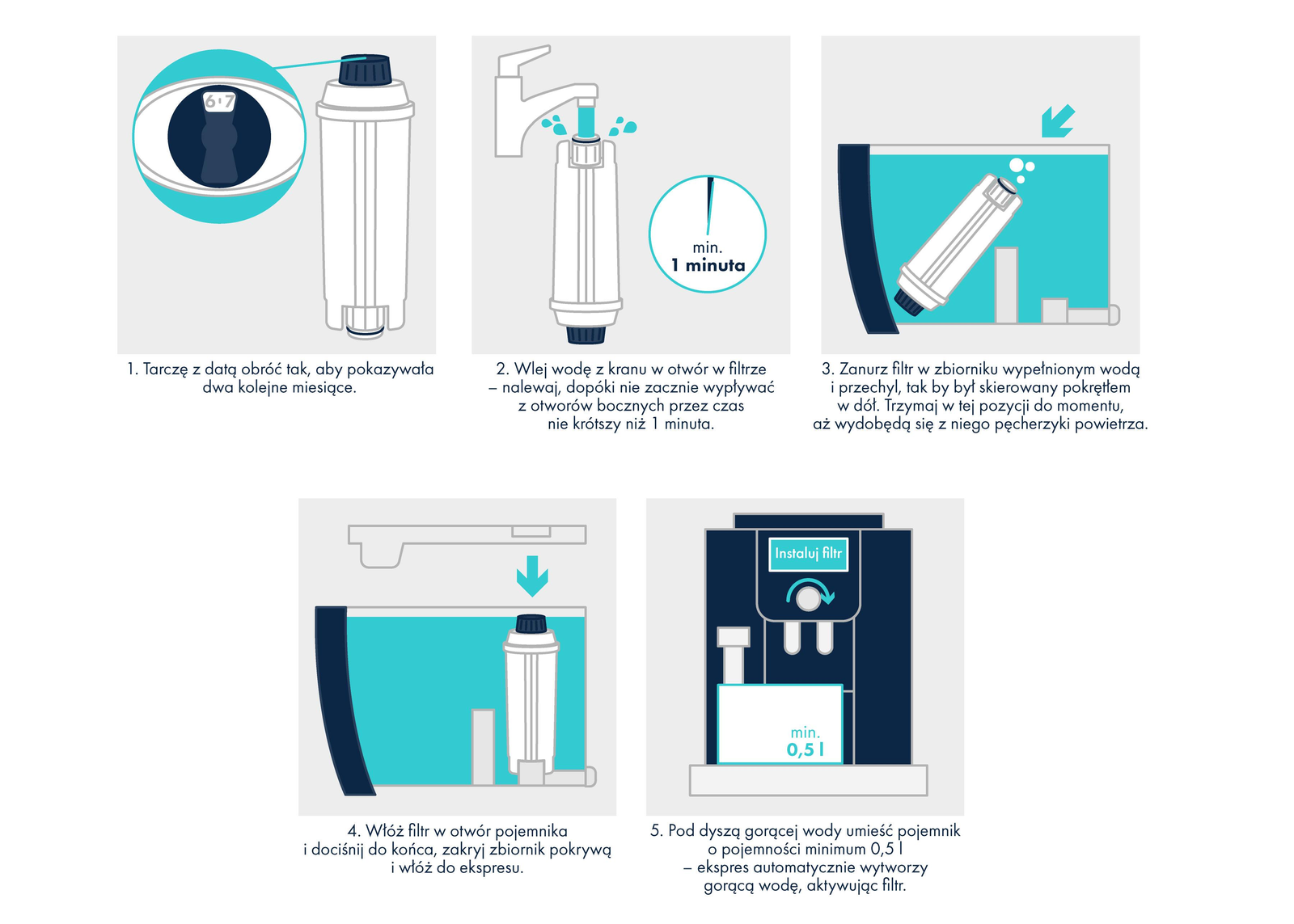 6 7

1. Tarczę z datą obróć tak, aby pokazywała dwa kolejne miesiące.

min.
1 minuta

2. Wlej wodę z kranu w otwór w filtrze – nalewaj, dopóki nie zacznie wypływać z otworów bocznych przez czas nie krótszy niż 1 minuta.

3. Zanurz filtr w zbiorniku wypełnionym wodą i przechyl, tak by był skierowany pokrętłem w dół. Trzymaj w tej pozycji do momentu, aż wydobędą się z niego pęcherzyki powietrza.

4. Włóż filtr w otwór pojemnika i dociśnij do końca, zakryj zbiornik pokrywą i włóż do ekspresu.

Instaluj filtr

min.
0,5 l

5. Pod dyszą gorącej wody umieść pojemnik o pojemności minimum 0,5 l – ekspres automatycznie wytworzy gorącą wodę, aktywując filtr.